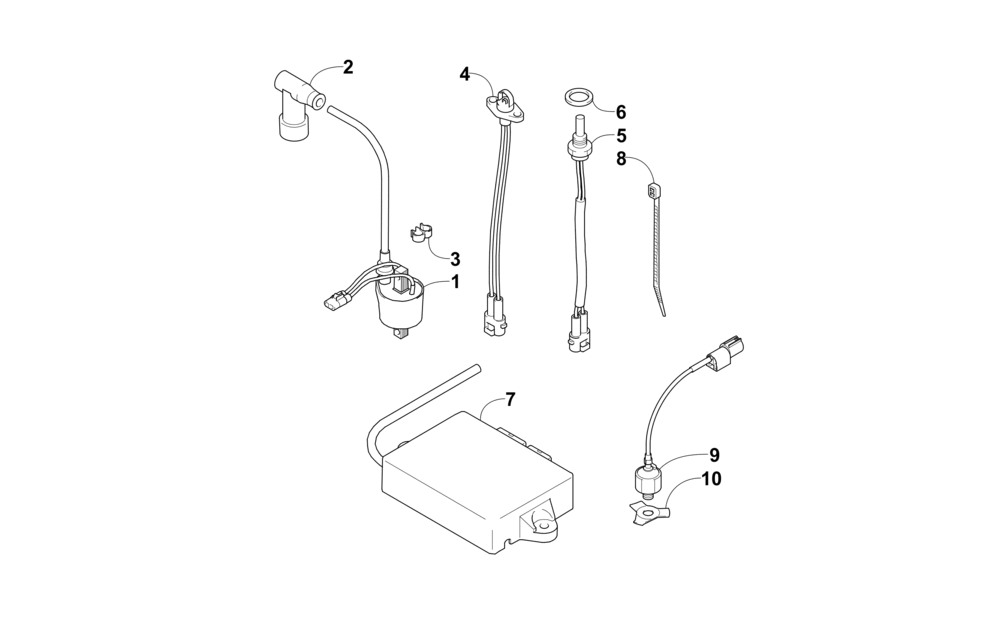 2
4
6
5
8
3
1
7
9
10